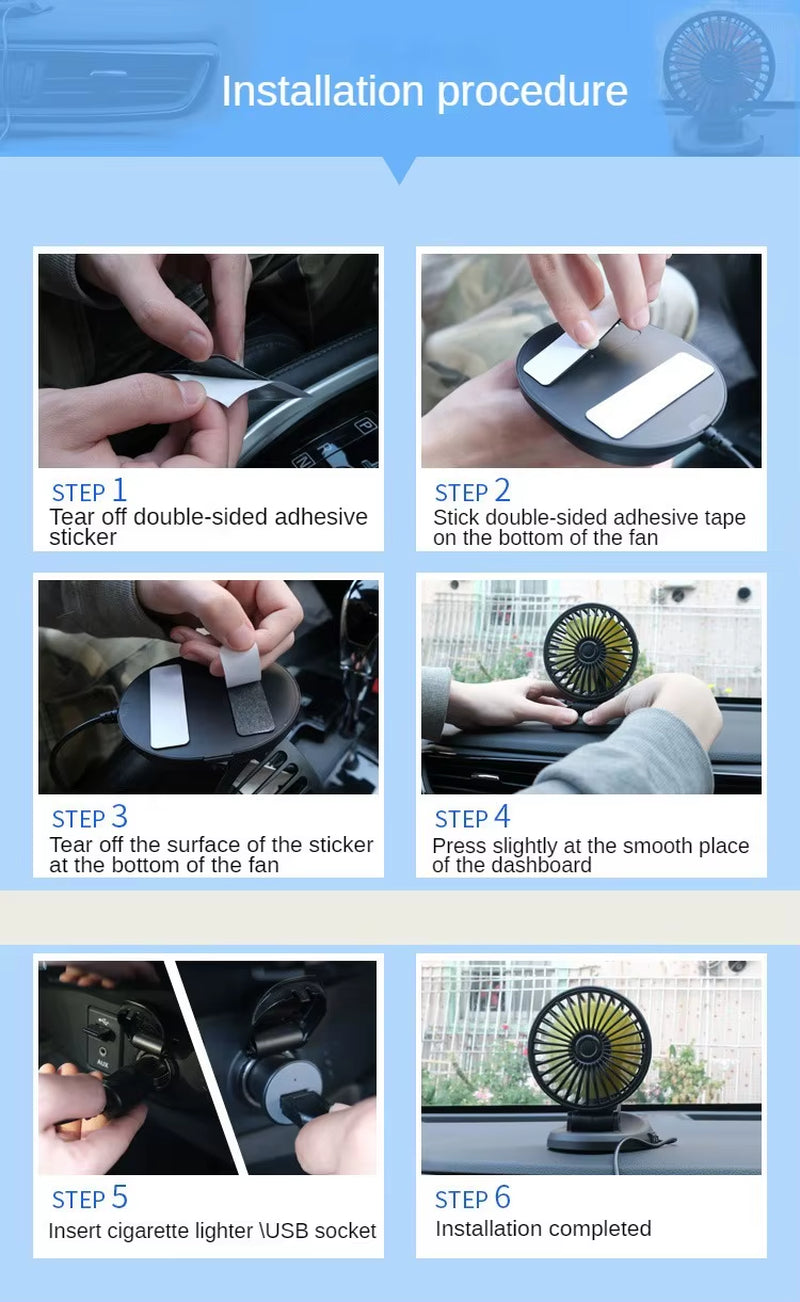 Installation procedure

STEP 1
Tear off double-sided adhesive sticker

STEP 2
Stick double-sided adhesive tape on the bottom of the fan

STEP 3
Tear off the surface of the sticker at the bottom of the fan

STEP 4
Press slightly at the smooth place of the dashboard

STEP 5
Insert cigarette lighter \USB socket

STEP 6
Installation completed